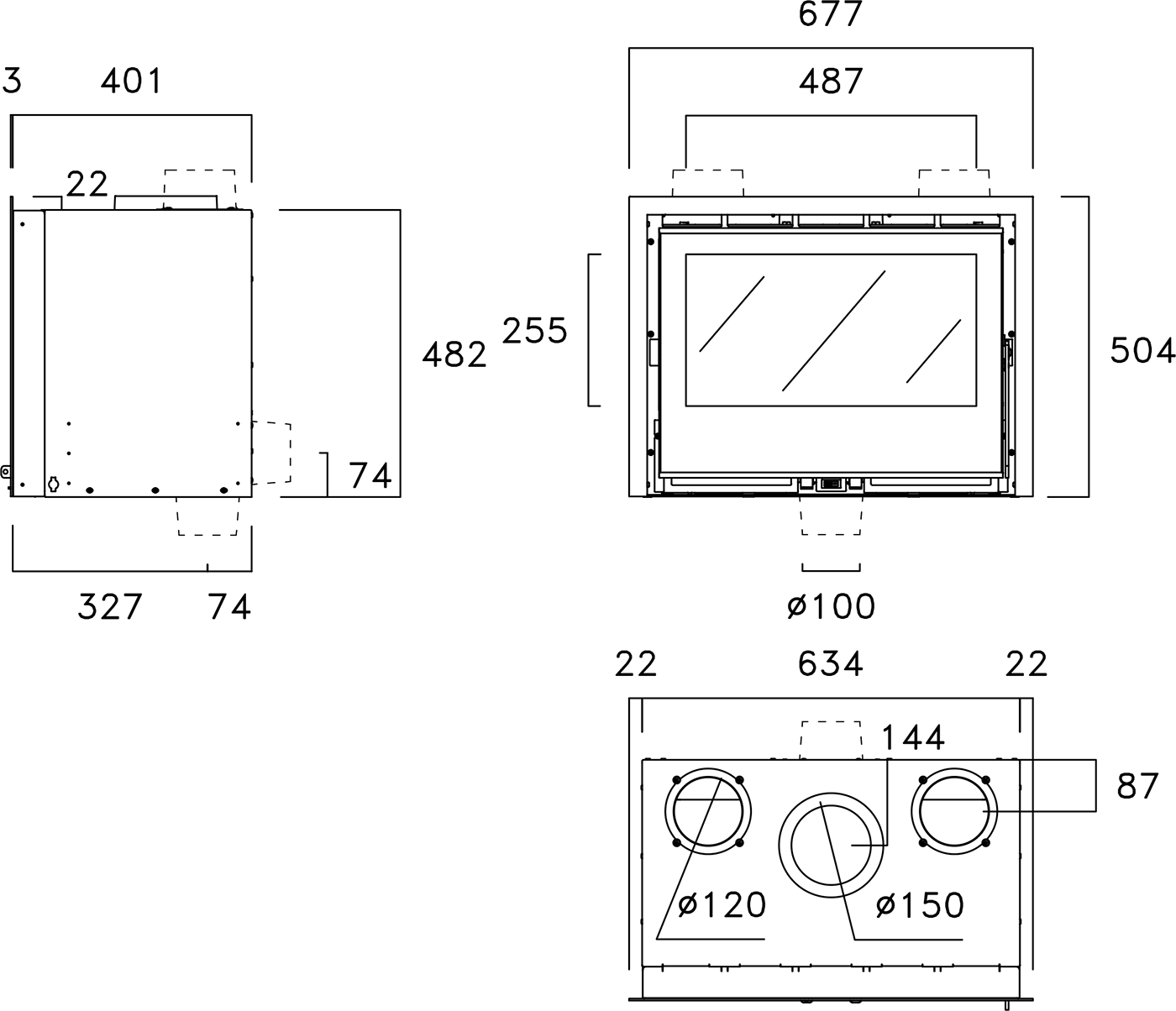 3
401
22
482
74
327
74

677
487
255
504
ø100

22
634
22
144
87
ø120
ø150