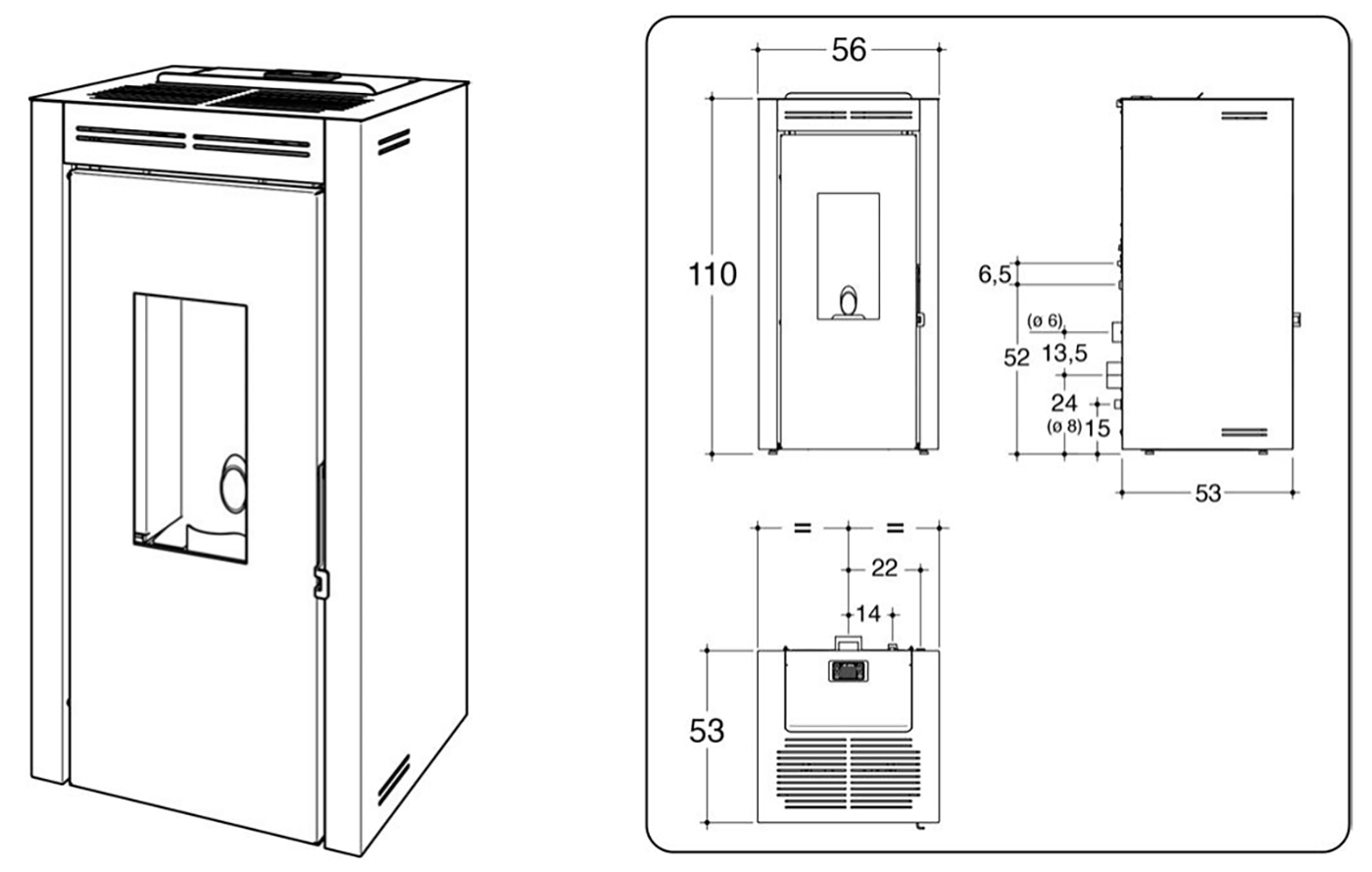 56

110

6,5

(ø 6)

52

13,5

24

(ø 8) 15

53

=   =

22

14

53