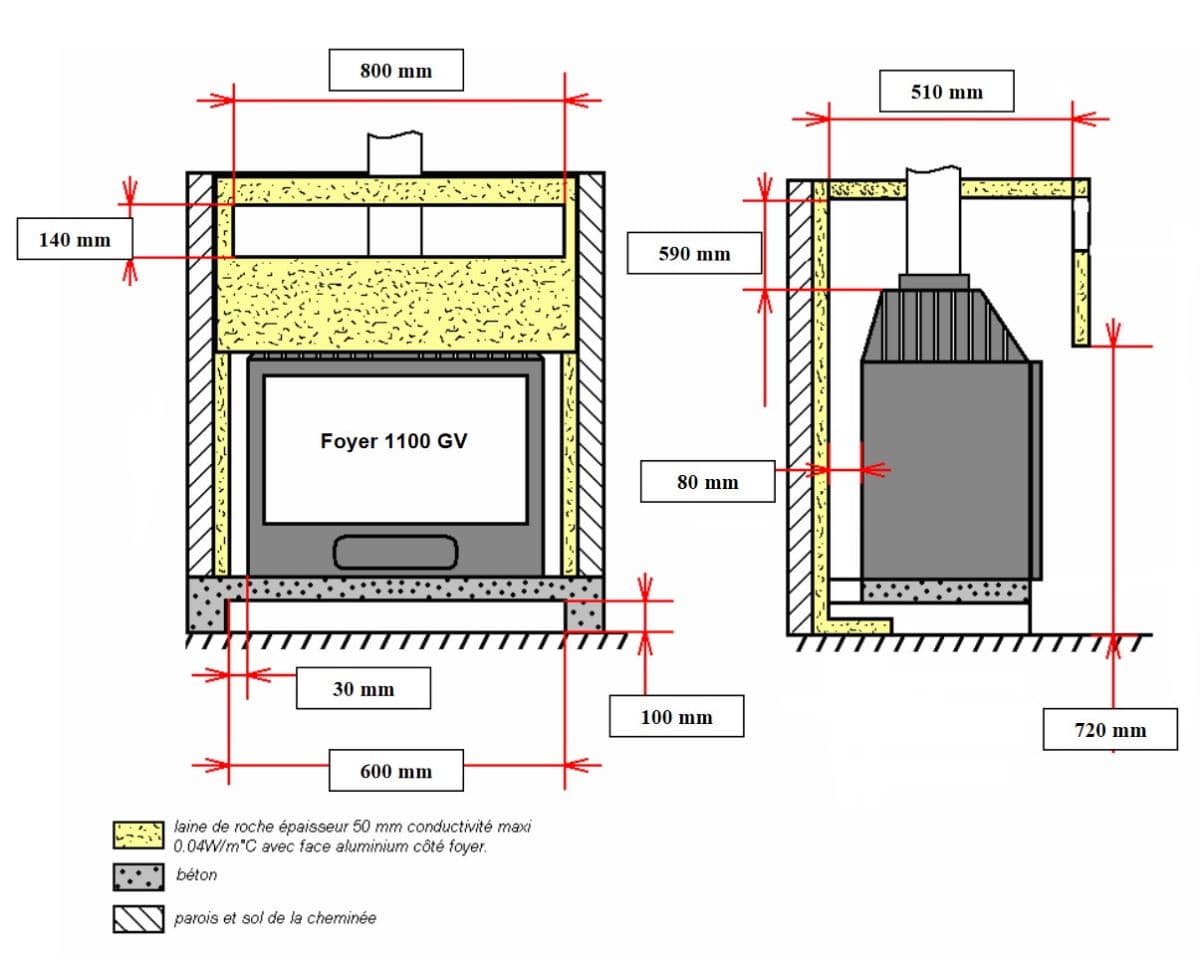 800 mm

140 mm

Foyer 1100 GV

30 mm

100 mm

600 mm

510 mm

590 mm

80 mm

720 mm

laine de roche épaisseur 50 mm conductivité maxi 0.04W/m°C avec face aluminium côté foyer.

béton

parois et sol de la cheminée