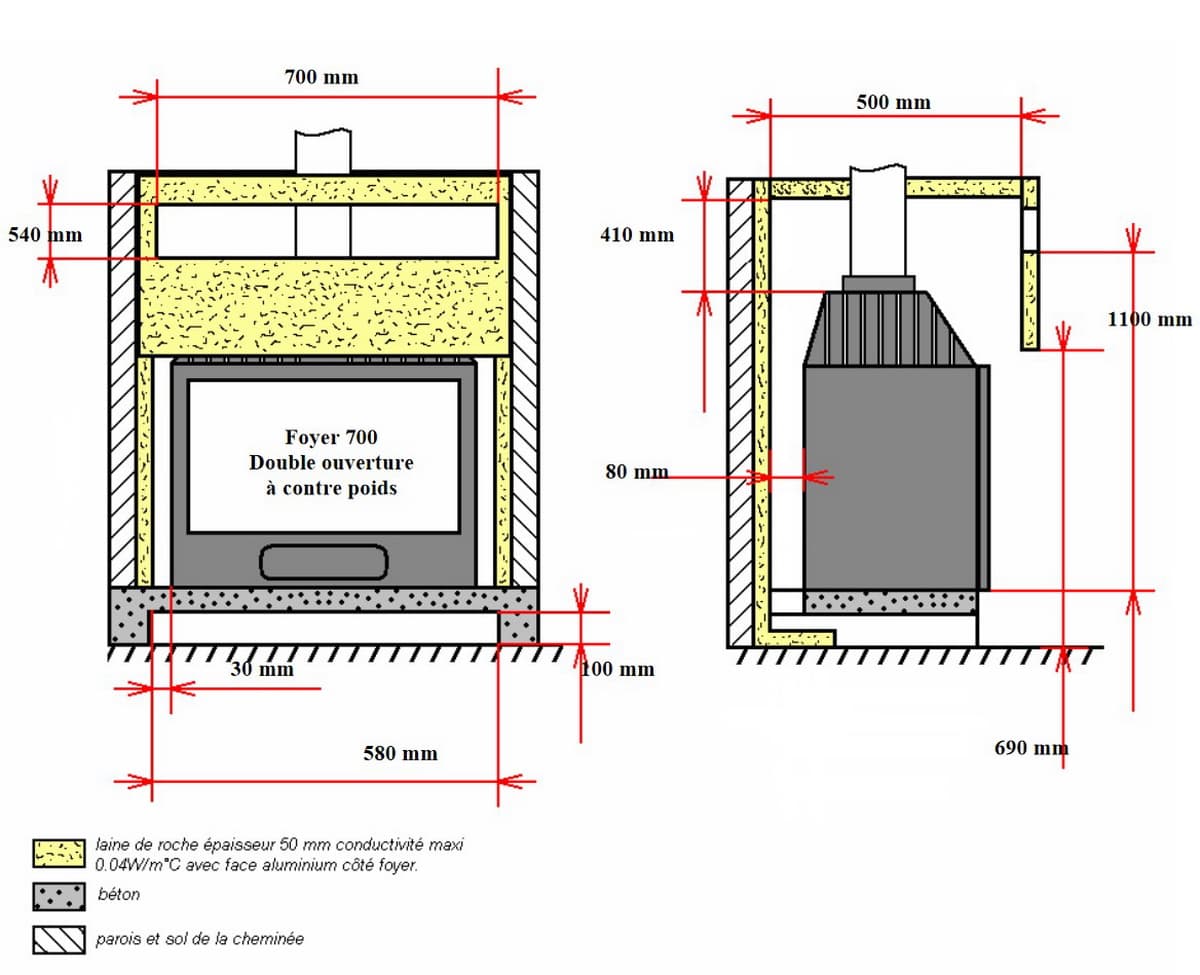 700 mm

540 mm

Foyer 700
Double ouverture
à contre poids

30 mm

100 mm

580 mm

500 mm

410 mm

1100 mm

80 mm

690 mm

laine de roche épaisseur 50 mm conductivité maxi 0.04W/m°C avec face aluminium côté foyer.

béton

parois et sol de la cheminée