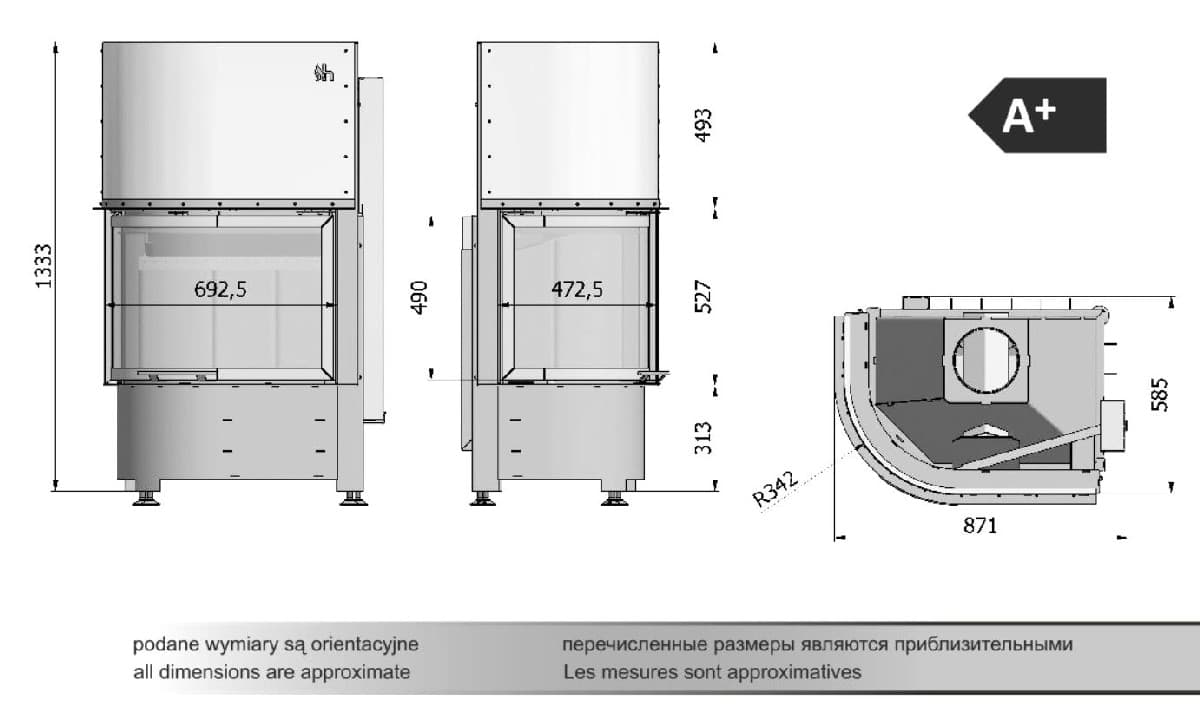 1333

692,5

490

472,5

493

527

313

A+

585

R342

871

podane wymiary są orientacyjne
all dimensions are approximate

перечисленные размеры являются приблизительными
Les mesures sont approximatives