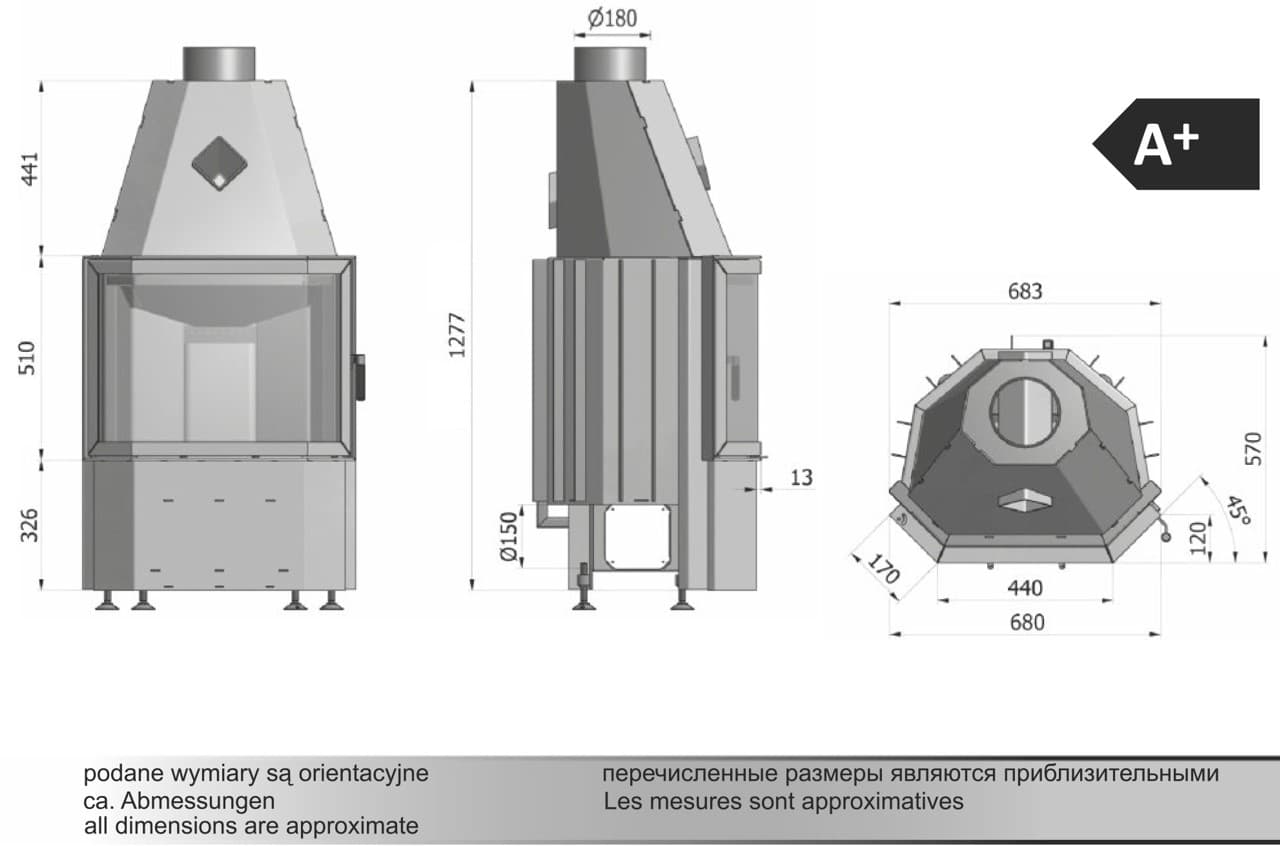 441
510
326
Ø180
1277
13
Ø150
A+
683
570
45°
120
170
440
680

podane wymiary są orientacyjne
ca. Abmessungen
all dimensions are approximate

перечисленные размеры являются приблизительными
Les mesures sont approximatives