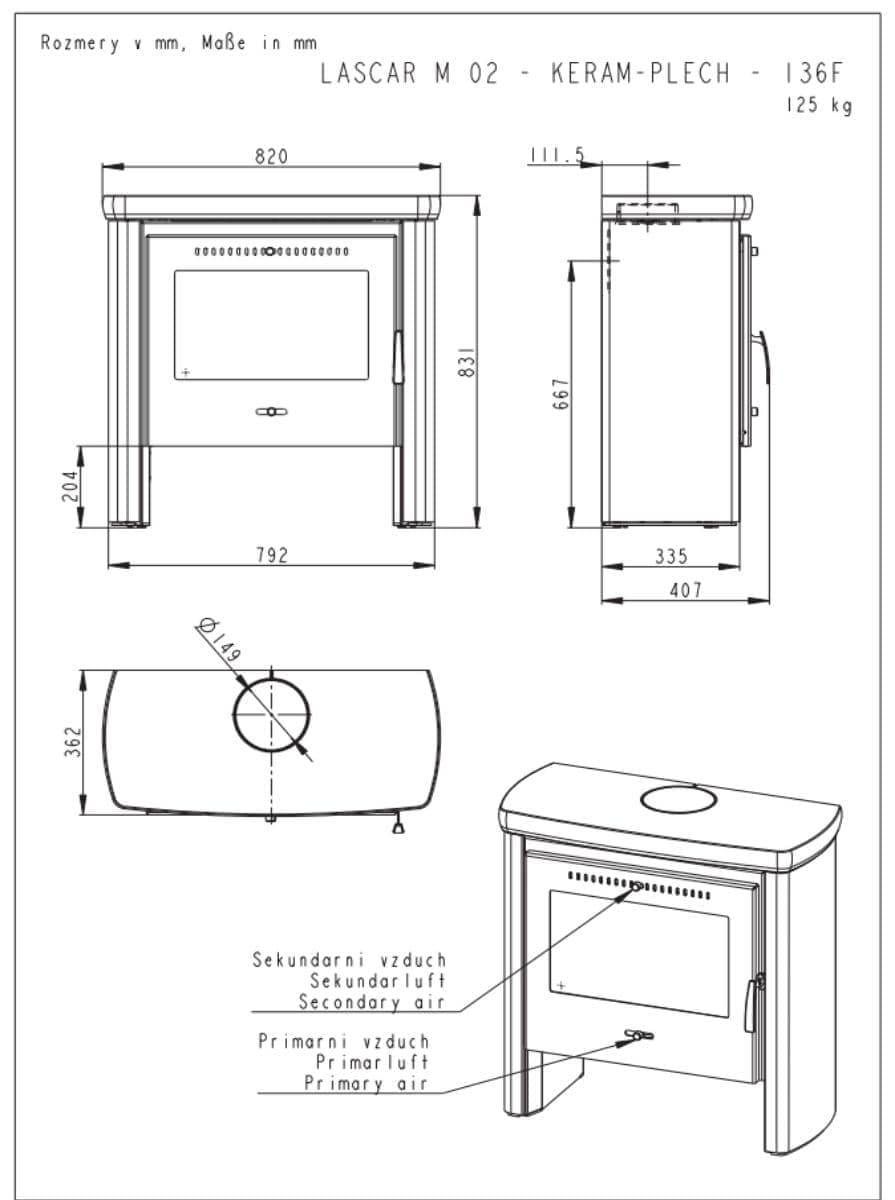 Rozmery v mm, Maße in mm

LASCAR M 02 - KERAM-PLECH - 136F

125 kg

820

111.5

831

667

204

792

335

407

Ø149

362

Sekundarni vzduch
Sekundarluft
Secondary air

Primarni vzduch
Primarluft
Primary air