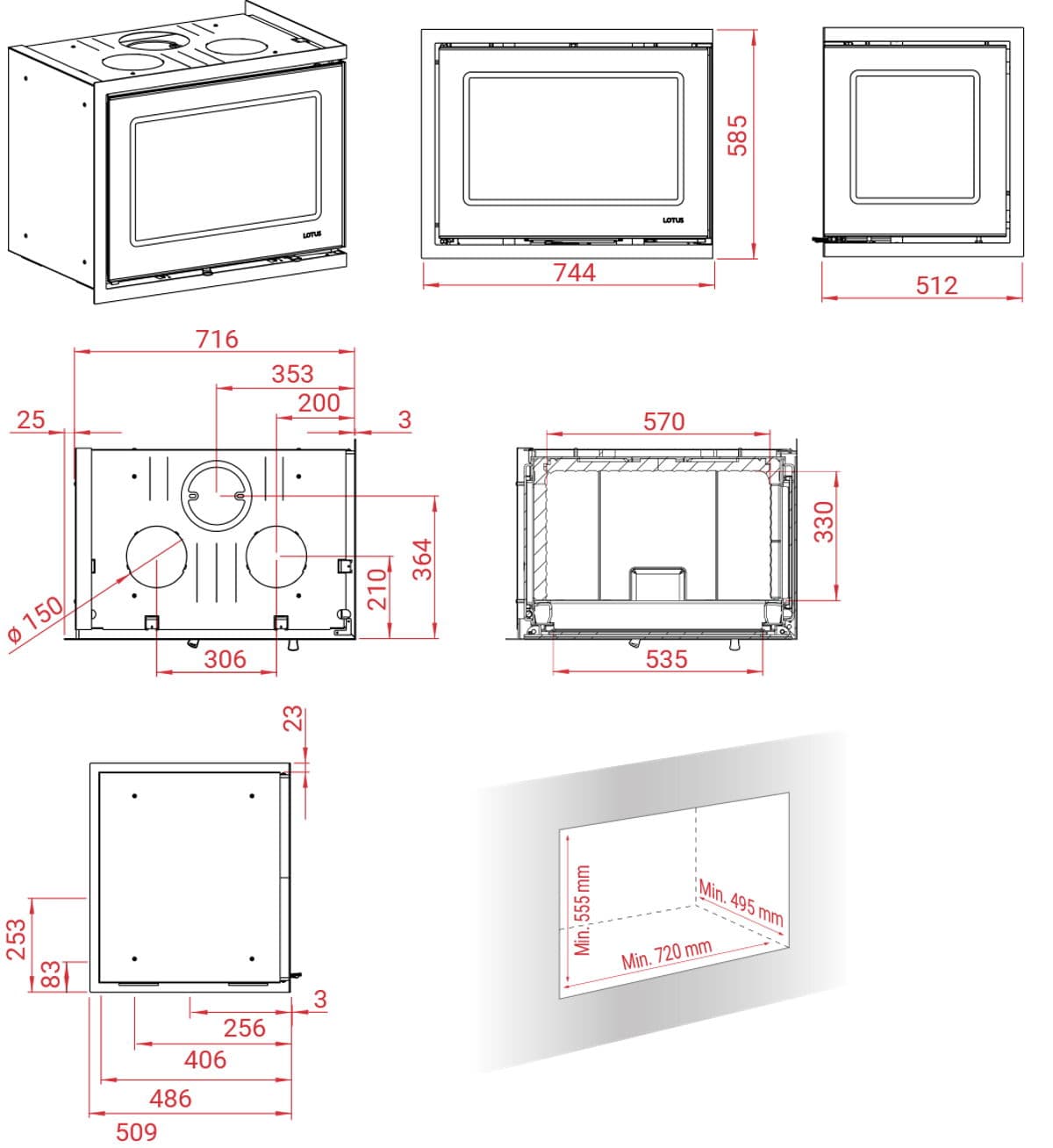 LOTUS

LOTUS

585

744

512

716

353

200

25

3

ø 150

364

210

306

570

330

535

23

253

83

3

256

406

486

509

Min. 555 mm

Min. 495 mm

Min. 720 mm