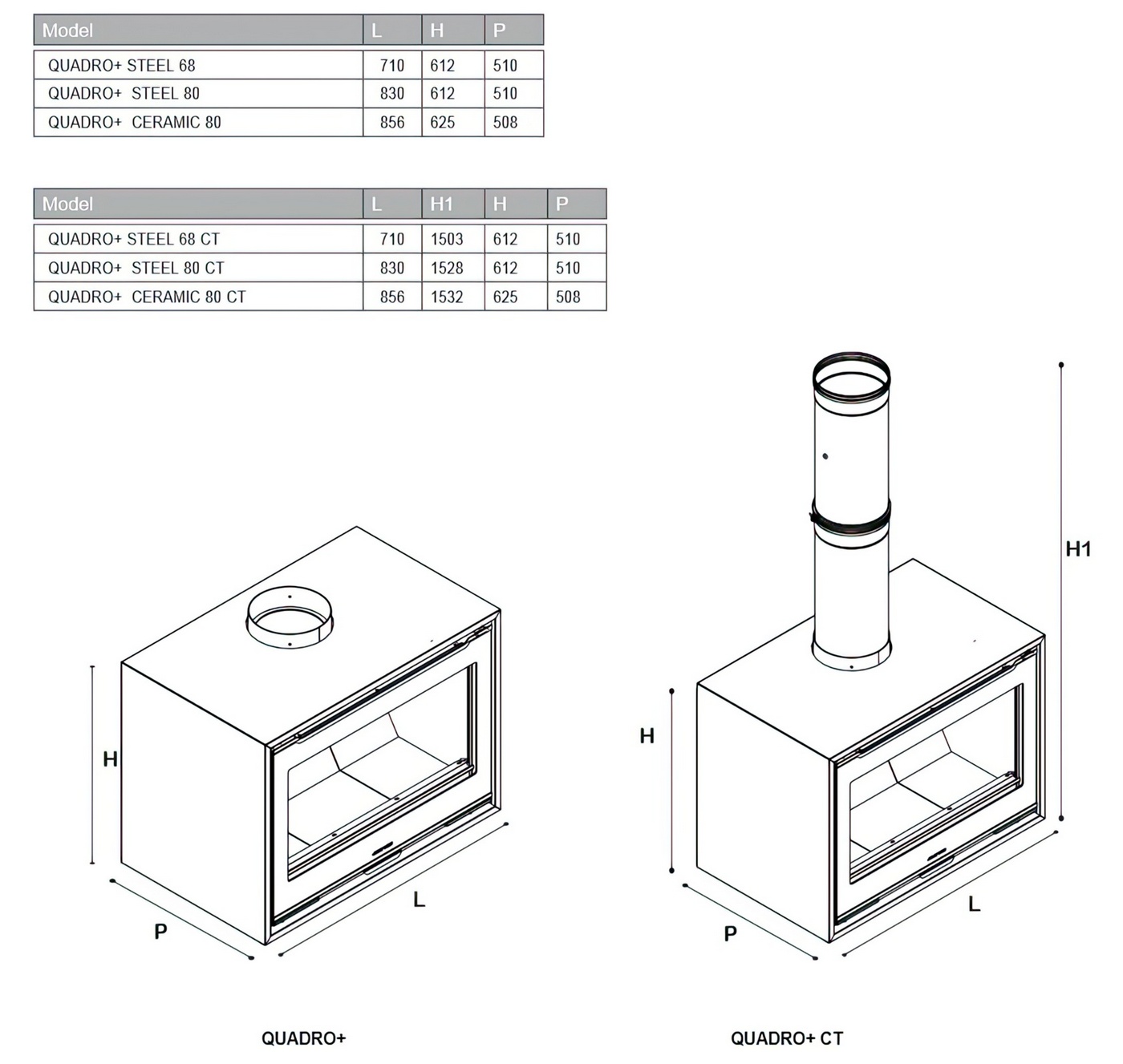 | Model | L | H | P |
|---|---|---|---|
| QUADRO+ STEEL 68 | 710 | 612 | 510 |
| QUADRO+ STEEL 80 | 830 | 612 | 510 |
| QUADRO+ CERAMIC 80 | 856 | 625 | 508 |

| Model | L | H1 | H | P |
|---|---|---|---|---|
| QUADRO+ STEEL 68 CT | 710 | 1503 | 612 | 510 |
| QUADRO+ STEEL 80 CT | 830 | 1528 | 612 | 510 |
| QUADRO+ CERAMIC 80 CT | 856 | 1532 | 625 | 508 |

H
P
L

QUADRO+

H1
H
P
L

QUADRO+ CT