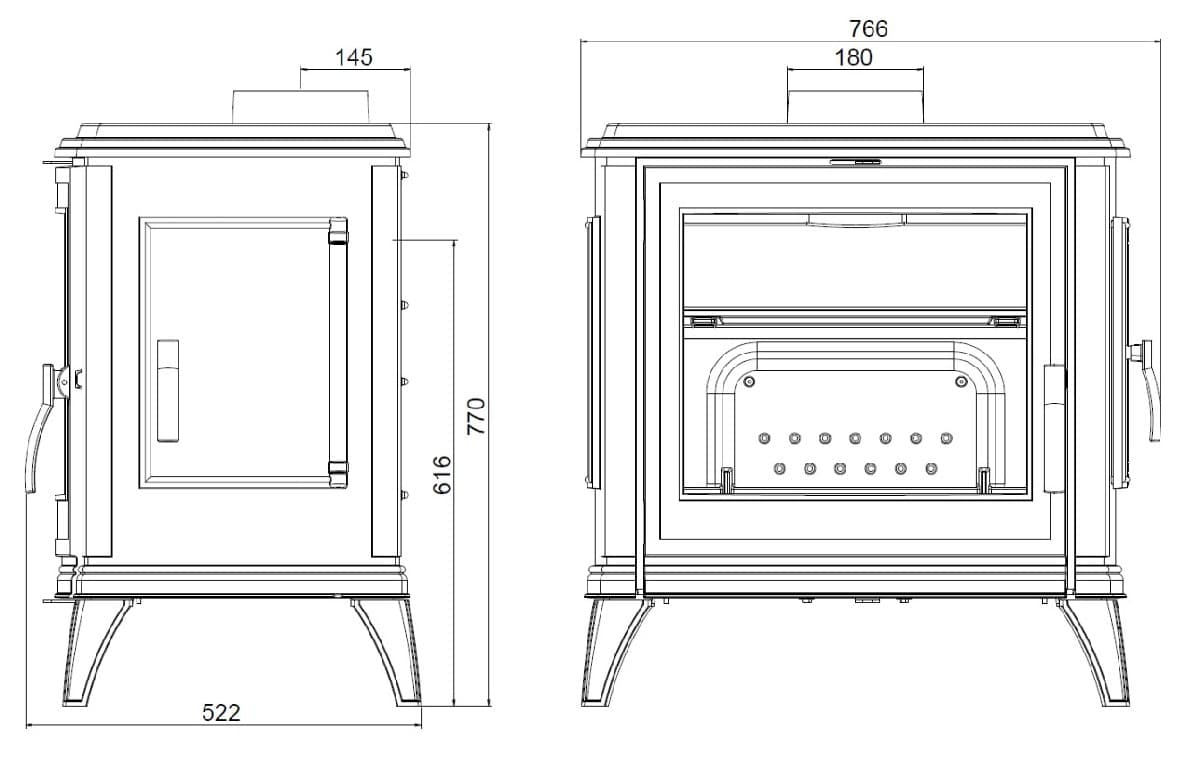 145

770

616

522

766

180