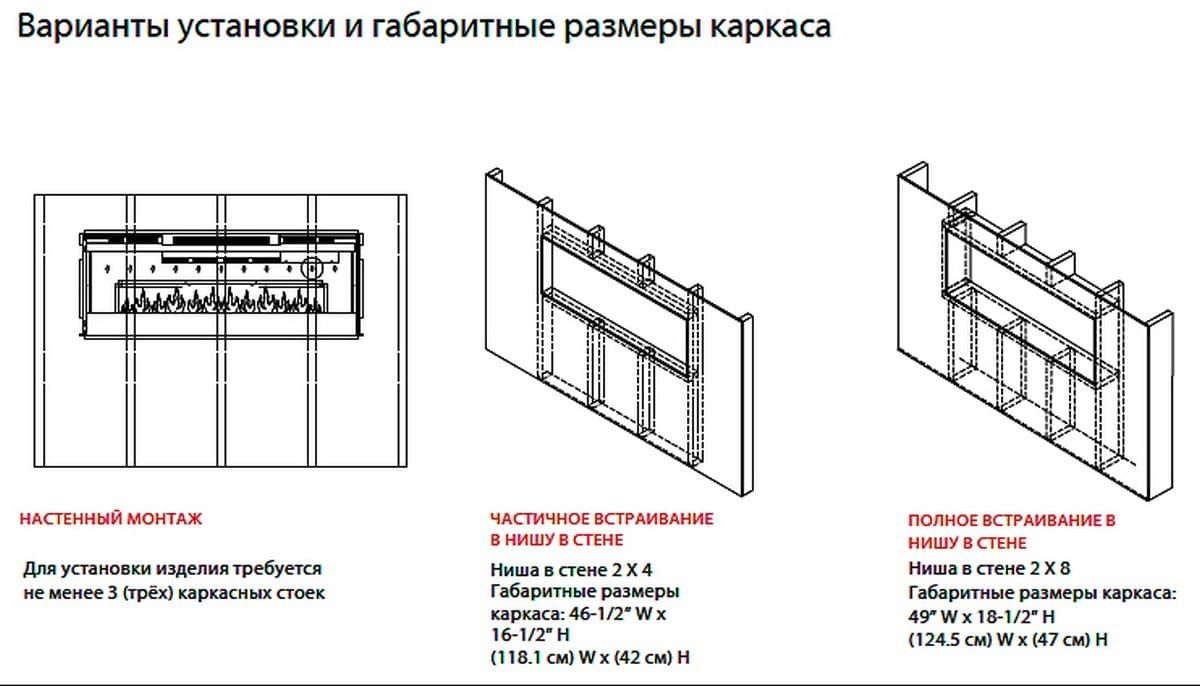 Варианты установки и габаритные размеры каркаса

НАСТЕННЫЙ МОНТАЖ

Для установки изделия требуется не менее 3 (трёх) каркасных стоек

ЧАСТИЧНОЕ ВСТРАИВАНИЕ В НИШУ В СТЕНЕ

Ниша в стене 2 X 4
Габаритные размеры каркаса: 46-1/2" W x 16-1/2" H
(118.1 см) W x (42 см) H

ПОЛНОЕ ВСТРАИВАНИЕ В НИШУ В СТЕНЕ

Ниша в стене 2 X 8
Габаритные размеры каркаса: 49" W x 18-1/2" H
(124.5 см) W x (47 см) H