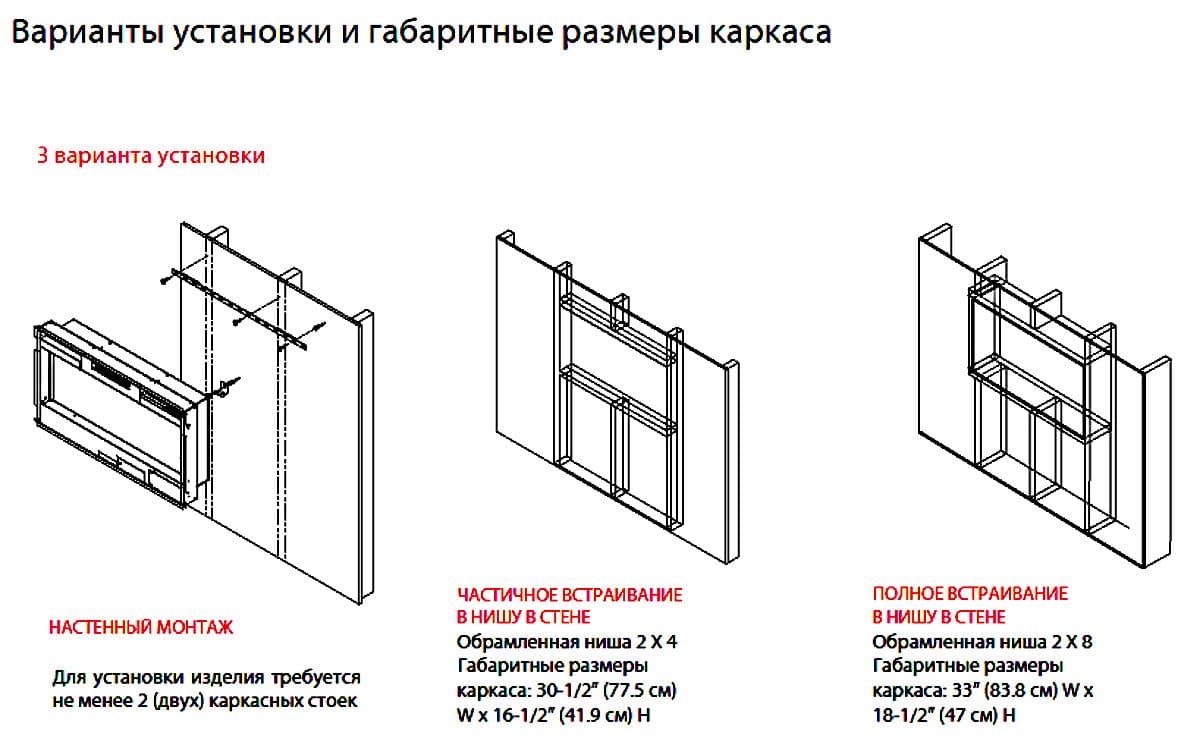 Варианты установки и габаритные размеры каркаса

3 варианта установки

НАСТЕННЫЙ МОНТАЖ

Для установки изделия требуется не менее 2 (двух) каркасных стоек

ЧАСТИЧНОЕ ВСТРАИВАНИЕ В НИШУ В СТЕНЕ
Обрамленная ниша 2 X 4
Габаритные размеры каркаса: 30-1/2″ (77.5 см) W x 16-1/2″ (41.9 см) H

ПОЛНОЕ ВСТРАИВАНИЕ В НИШУ В СТЕНЕ
Обрамленная ниша 2 X 8
Габаритные размеры каркаса: 33″ (83.8 см) W x 18-1/2″ (47 см) H