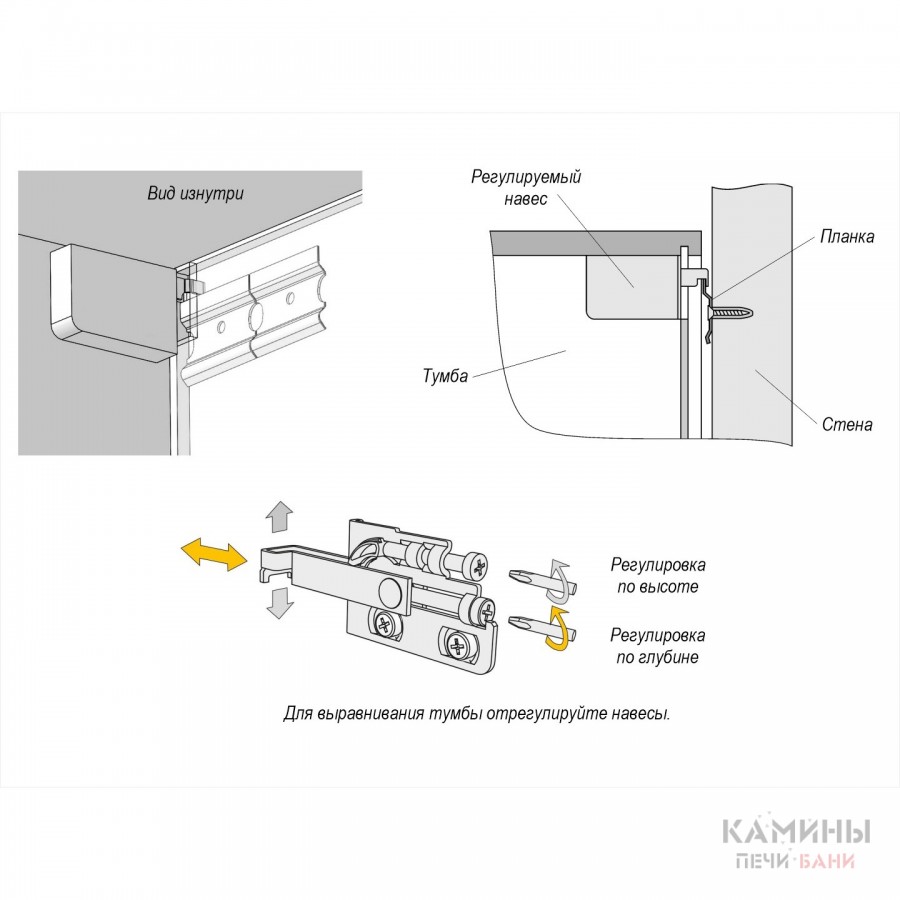 Вид изнутри

Регулируемый навес

Планка

Тумба

Стена

Регулировка по высоте

Регулировка по глубине

Для выравнивания тумбы отрегулируйте навесы.

КАМИНЫ
ПЕЧИ·БАНИ