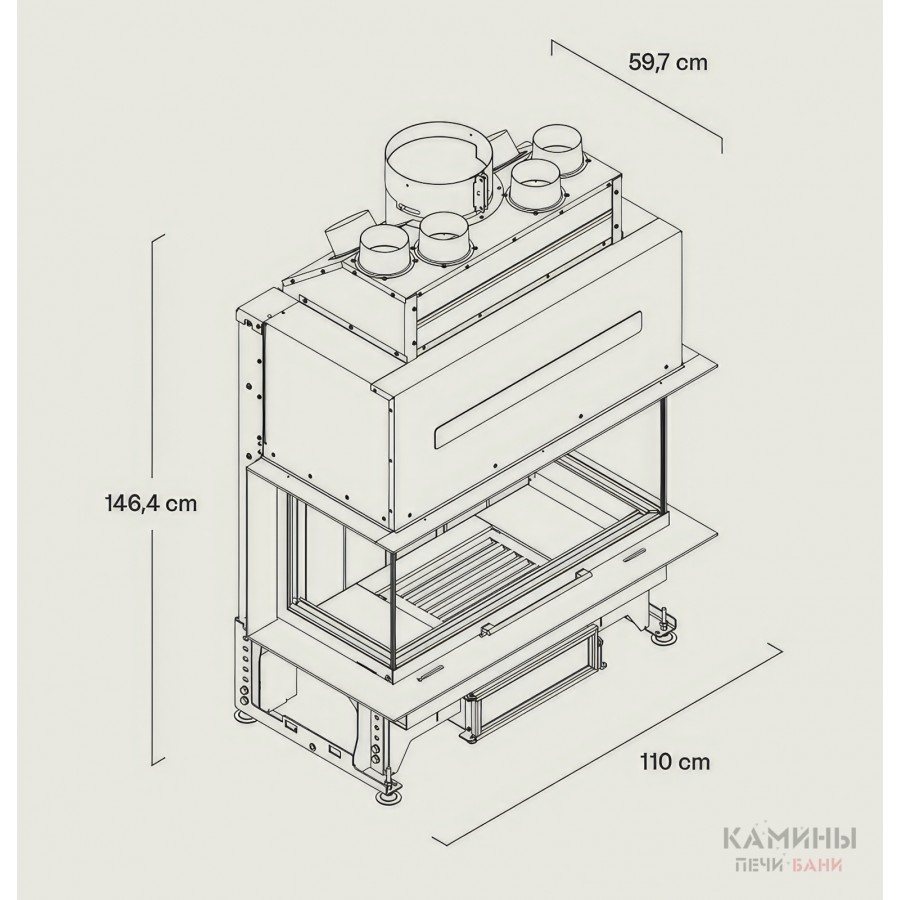 59,7 cm

146,4 cm

110 cm

КАМИНЫ
ПЕЧИ·БАНИ